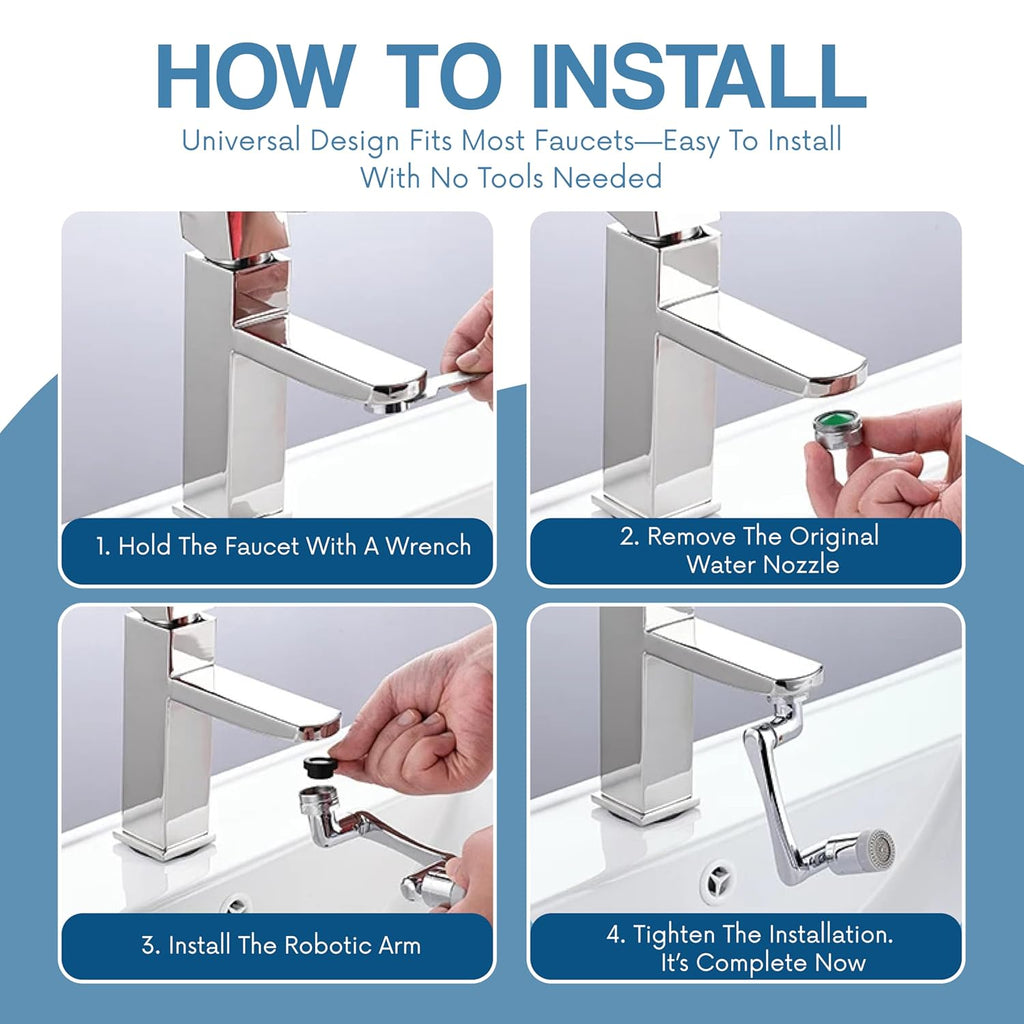 HOW TO INSTALL

Universal Design Fits Most Faucets—Easy To Install With No Tools Needed

1. Hold The Faucet With A Wrench

2. Remove The Original Water Nozzle

3. Install The Robotic Arm

4. Tighten The Installation. It's Complete Now