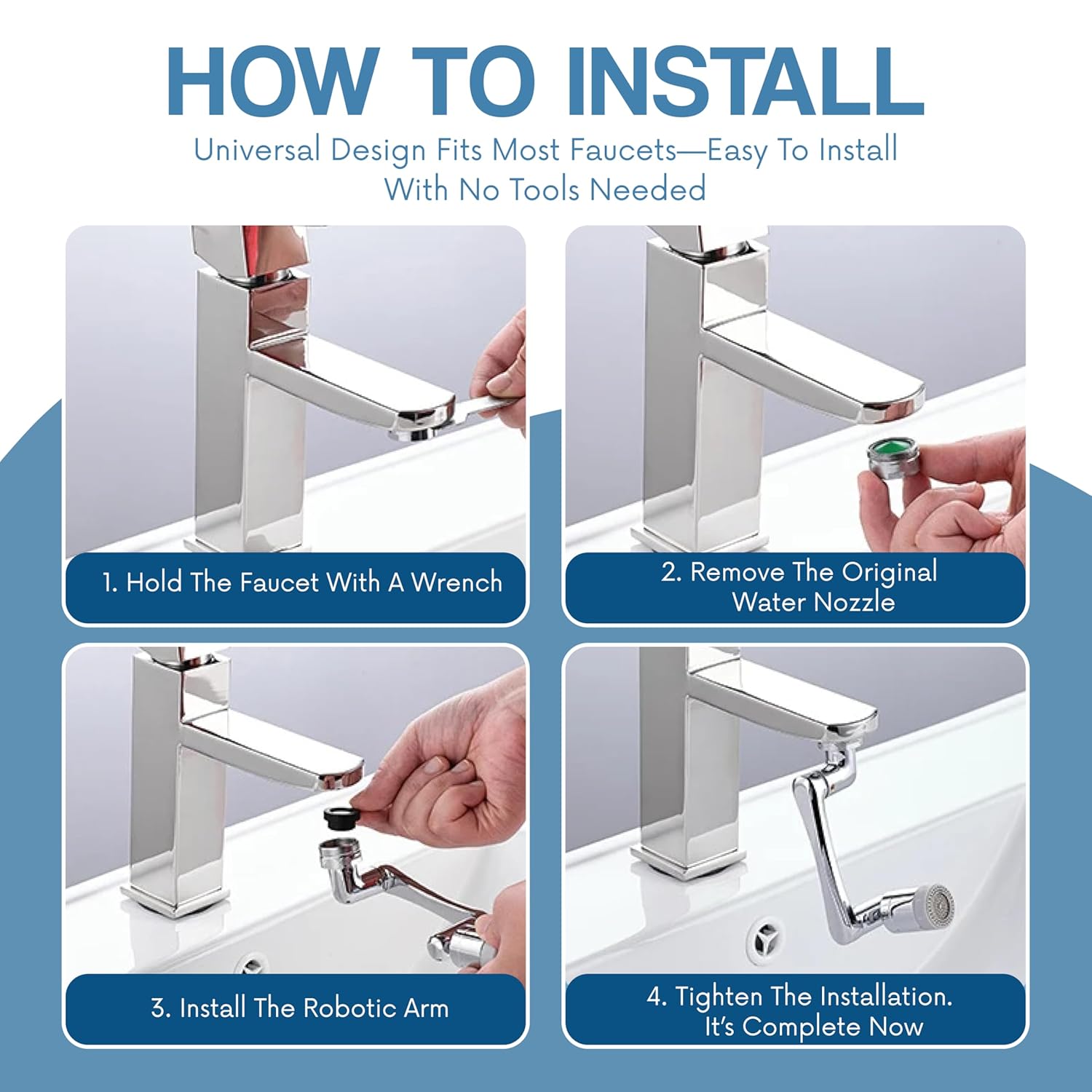 HOW TO INSTALL

Universal Design Fits Most Faucets—Easy To Install With No Tools Needed

1. Hold The Faucet With A Wrench

2. Remove The Original Water Nozzle

3. Install The Robotic Arm

4. Tighten The Installation. It's Complete Now